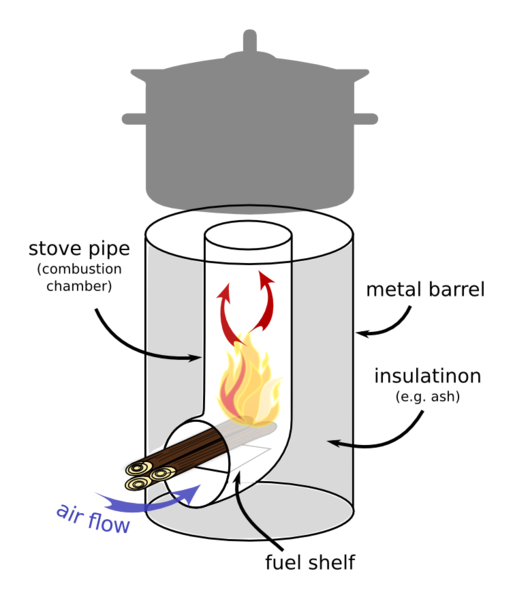 stove pipe
(combustion chamber)

metal barrel

insulatinon
(e.g. ash)

air flow

fuel shelf